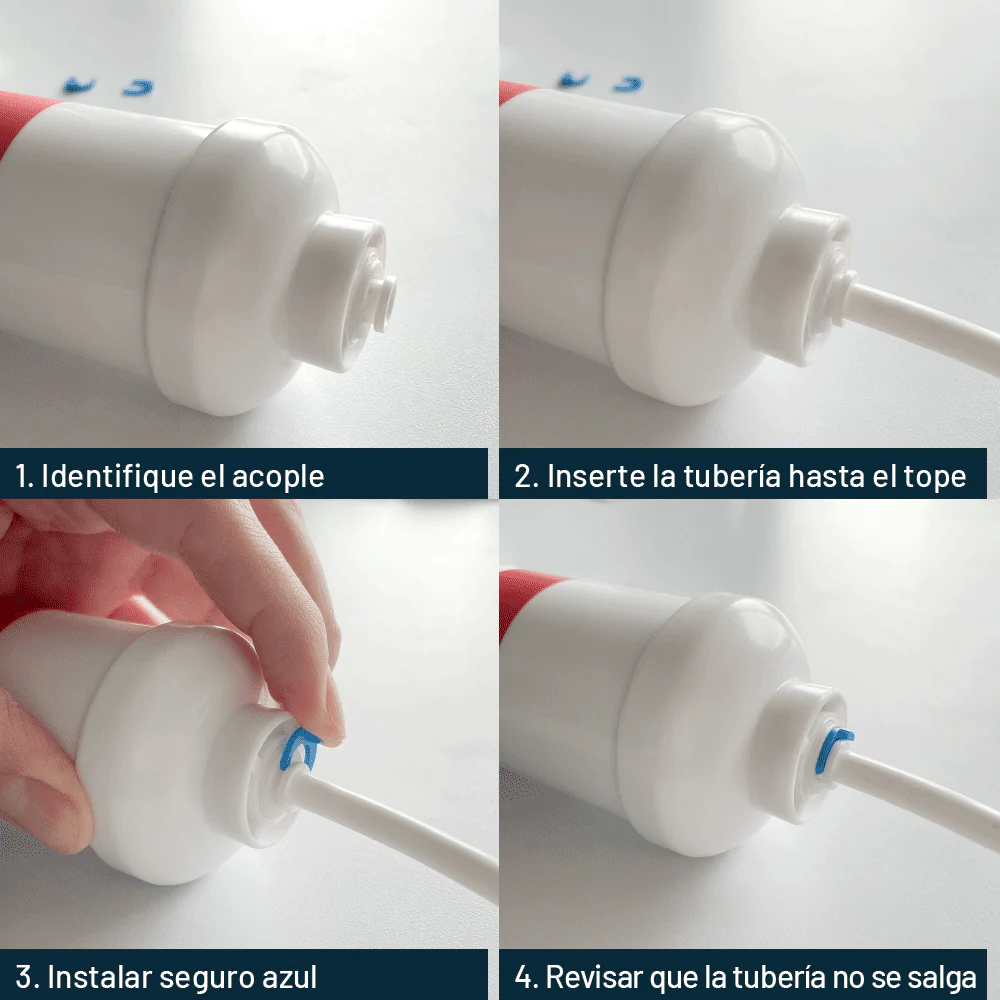 1. Identifique el acople

2. Inserte la tubería hasta el tope

3. Instalar seguro azul

4. Revisar que la tubería no se salga