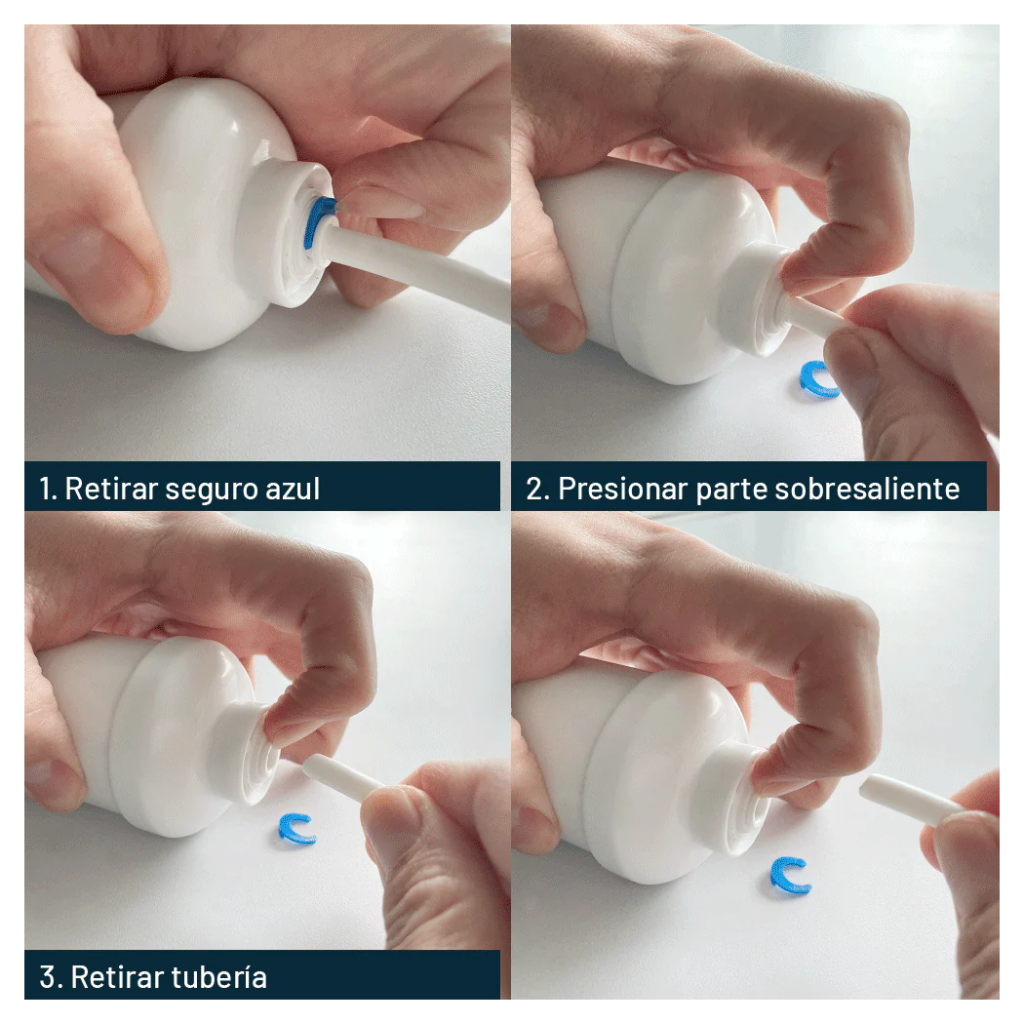 1. Retirar seguro azul

2. Presionar parte sobresaliente

3. Retirar tubería